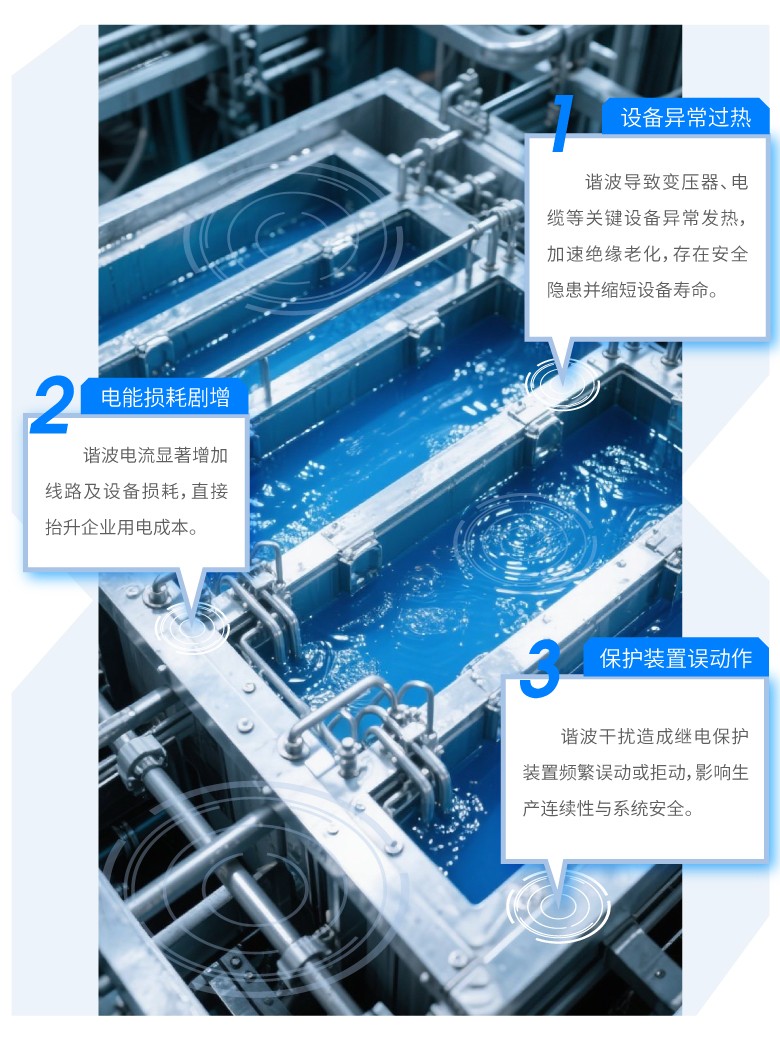 1 设备异常过热

谐波导致变压器、电缆等关键设备异常发热，加速绝缘老化，存在安全隐患并缩短设备寿命。

2 电能损耗剧增

谐波电流显著增加线路及设备损耗，直接抬升企业用电成本。

3 保护装置误动作

谐波干扰造成继电保护装置频繁误动或拒动，影响生产连续性与系统安全。