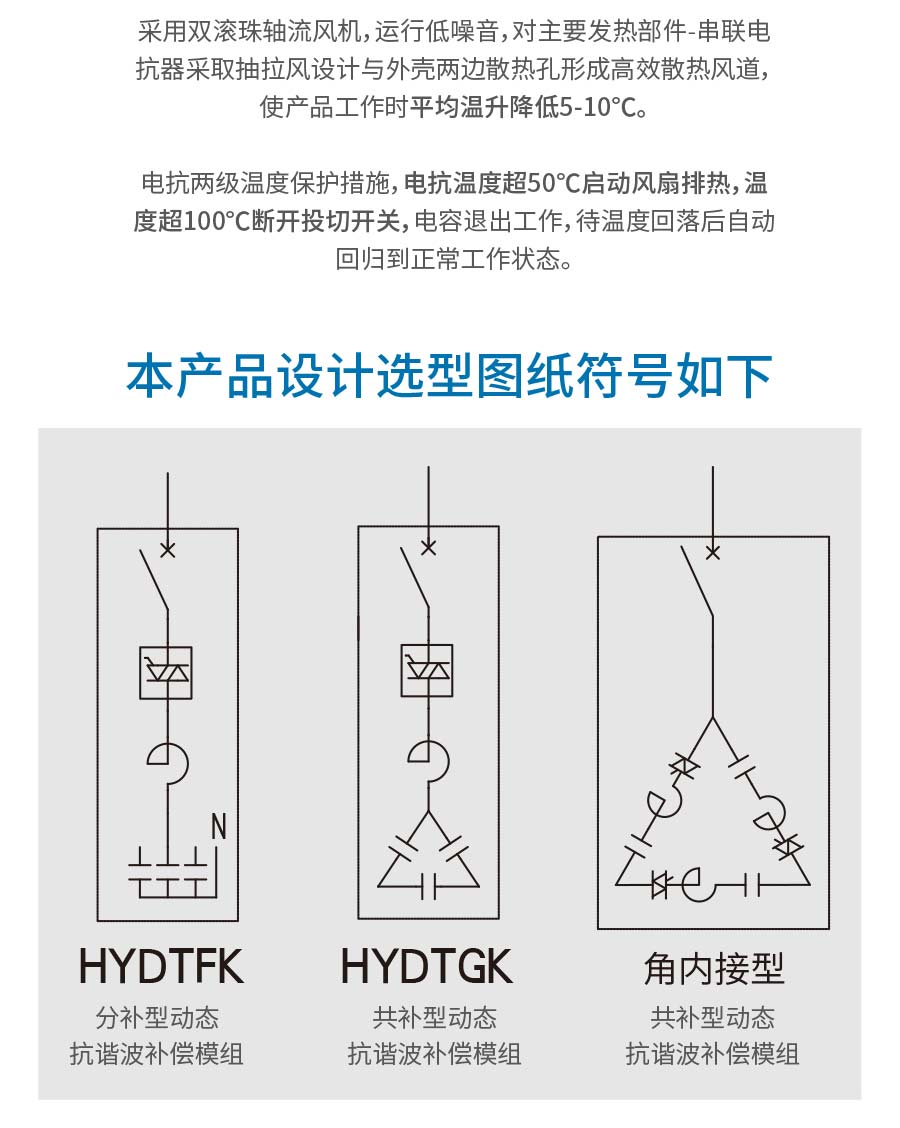 采用双滚珠轴流风机，运行低噪音，对主要发热部件-串联电抗器采取抽拉风设计与外壳两边散热孔形成高效散热风道，使产品工作时平均温升降低5-10°C。

电抗两级温度保护措施，电抗温度超50°C启动风扇排热，温度超100°C断开投切开关，电容退出工作，待温度回落后自动回归到正常工作状态。

本产品设计选型图纸符号如下

N

HYDTFK
分补型动态
抗谐波补偿模组

HYDTGK
共补型动态
抗谐波补偿模组

角内接型
共补型动态
抗谐波补偿模组